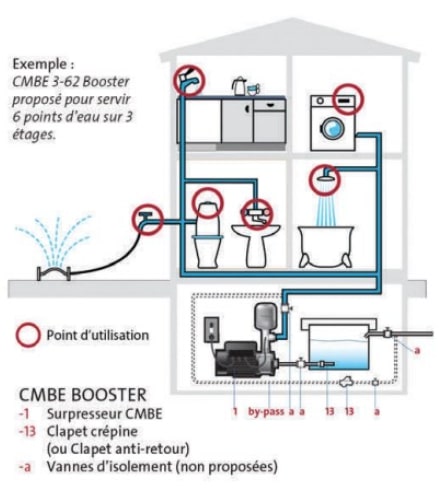 Exemple :
CMBE 3-62 Booster proposé pour servir 6 points d'eau sur 3 étages.

Point d'utilisation

a

1 by-pass a a 13 13 a

CMBE BOOSTER
-1 Surpresseur CMBE
-13 Clapet crépine (ou Clapet anti-retour)
-a Vannes d'isolement (non proposées)